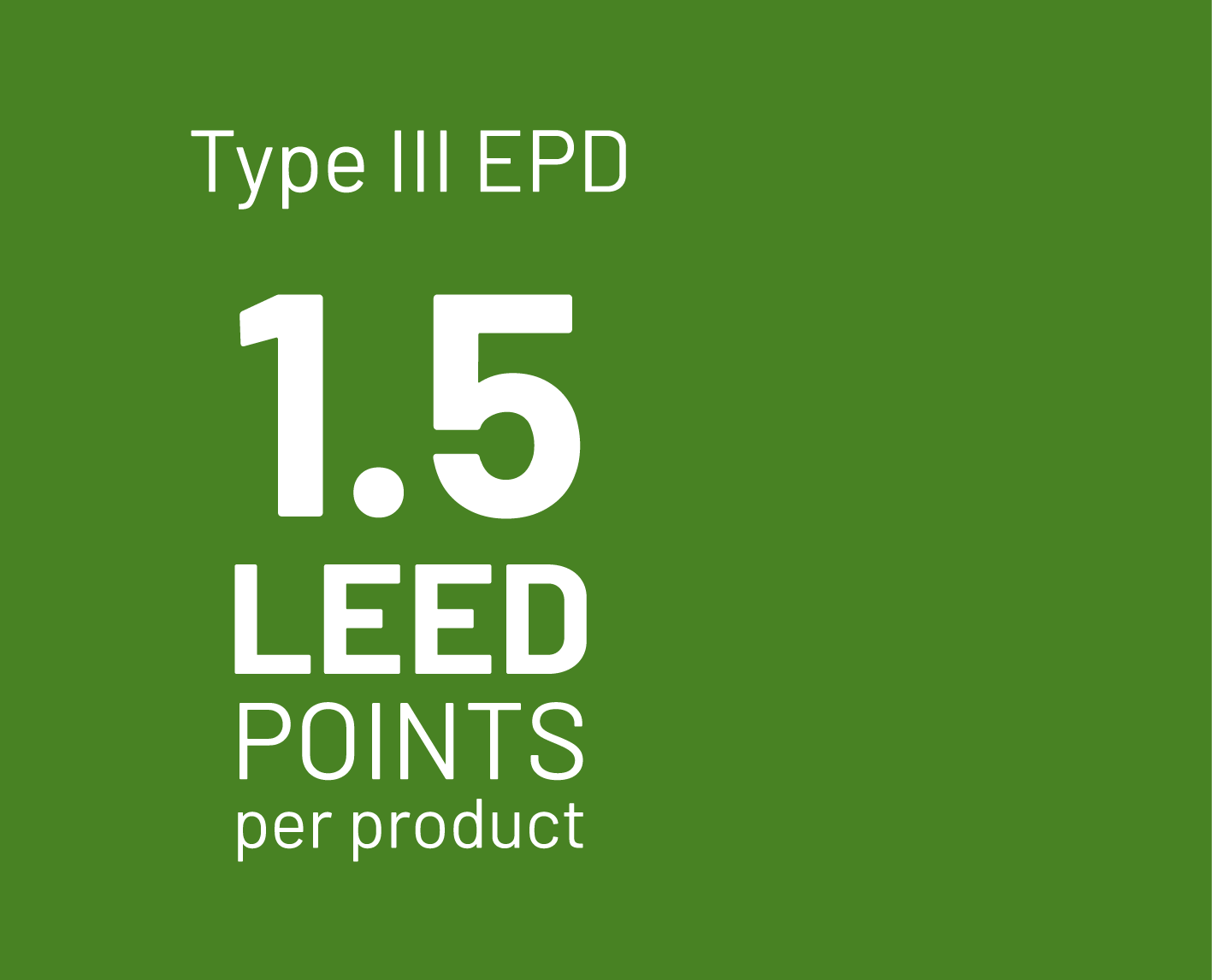 Type III EPD

1.5
LEED
POINTS
per product